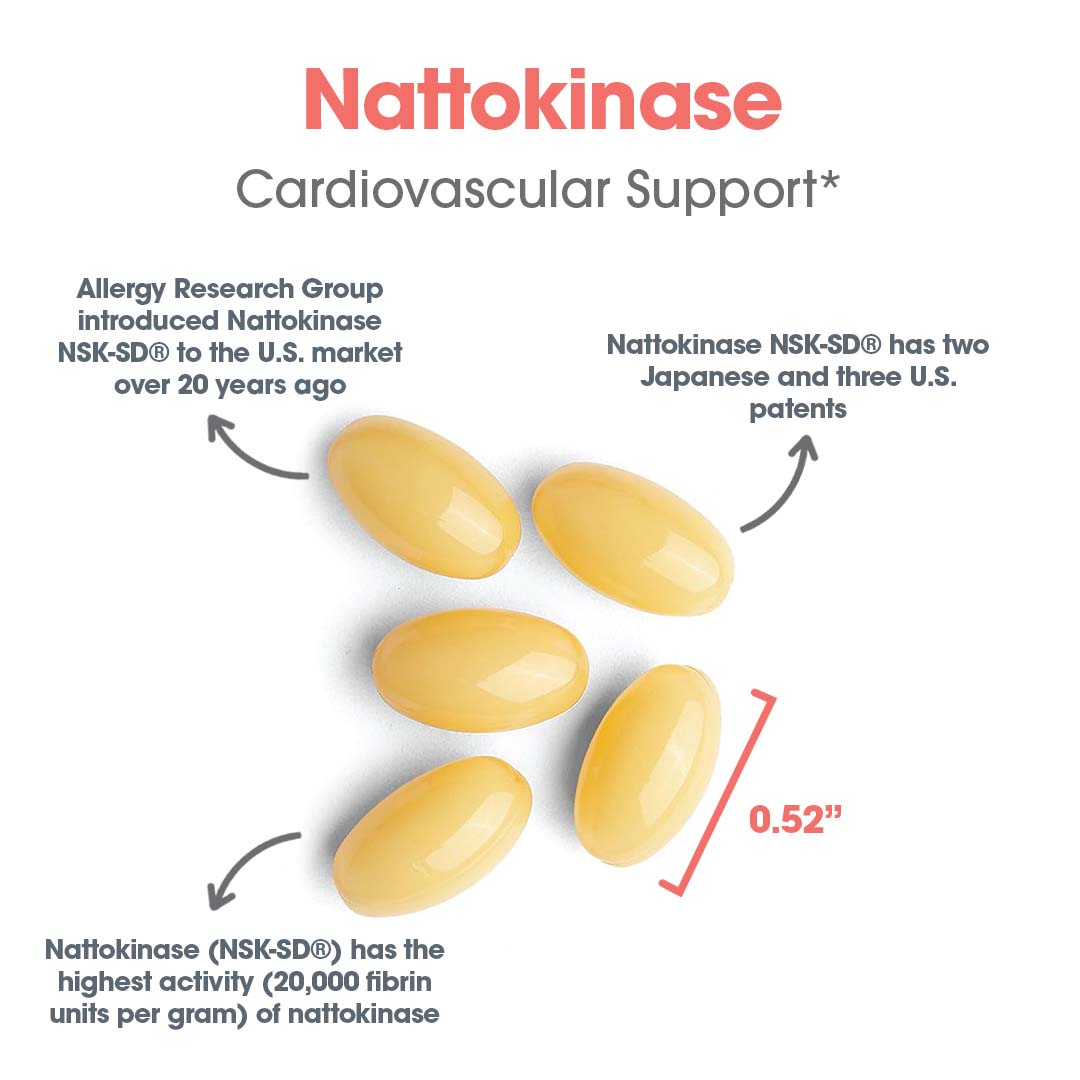 Nattokinase

Cardiovascular Support*

Allergy Research Group introduced Nattokinase NSK-SD® to the U.S. market over 20 years ago

Nattokinase NSK-SD® has two Japanese and three U.S. patents

0.52”

Nattokinase (NSK-SD®) has the highest activity (20,000 fibrin units per gram) of nattokinase