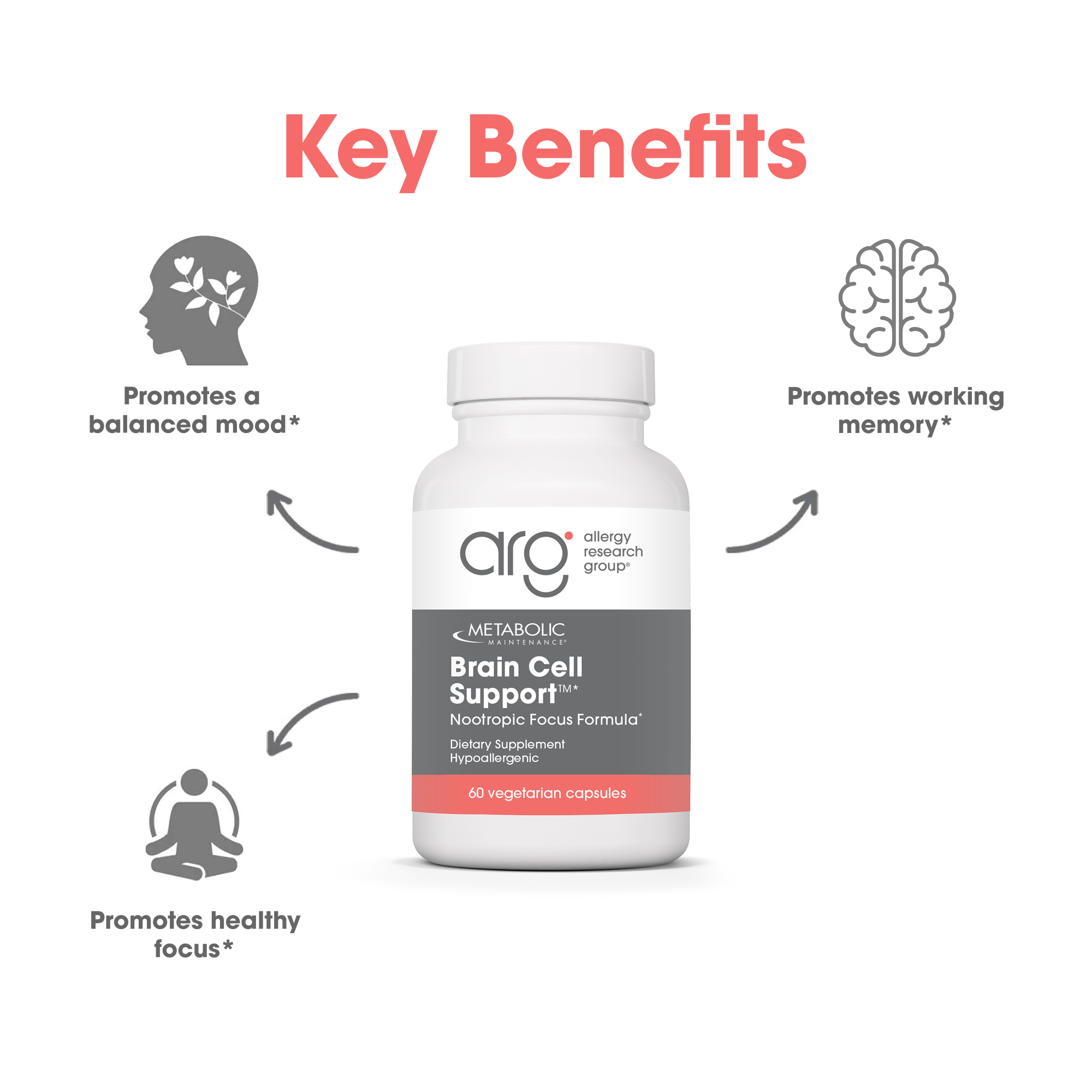 Key Benefits

Promotes a balanced mood*

Promotes working memory*

arg allergy research group®

METABOLIC MAINTENANCE®

Brain Cell Support™*

Nootropic Focus Formula*

Dietary Supplement
Hypoallergenic

60 vegetarian capsules

Promotes healthy focus*