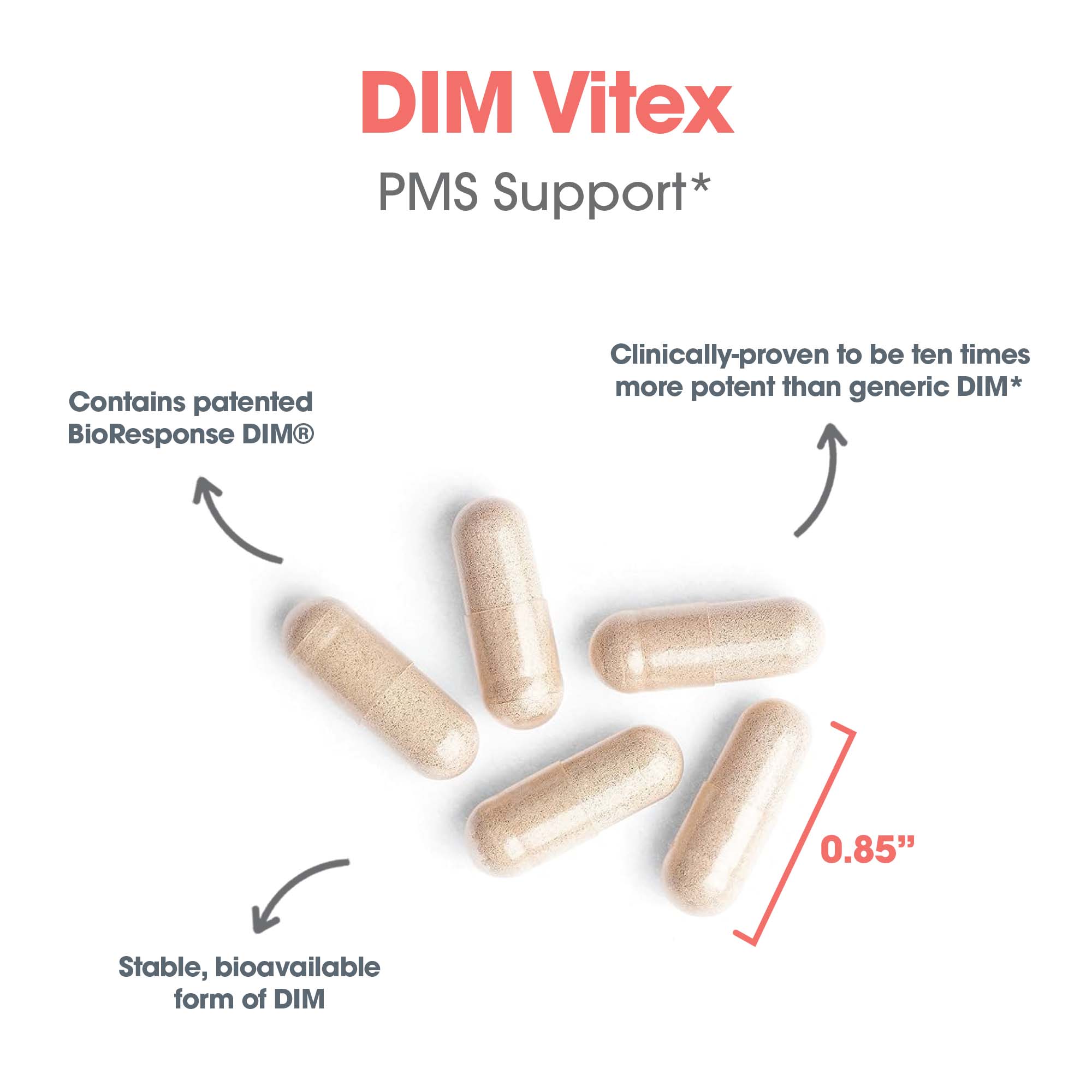 DIM Vitex

PMS Support*

Contains patented BioResponse DIM®

Clinically-proven to be ten times more potent than generic DIM*

0.85”

Stable, bioavailable form of DIM