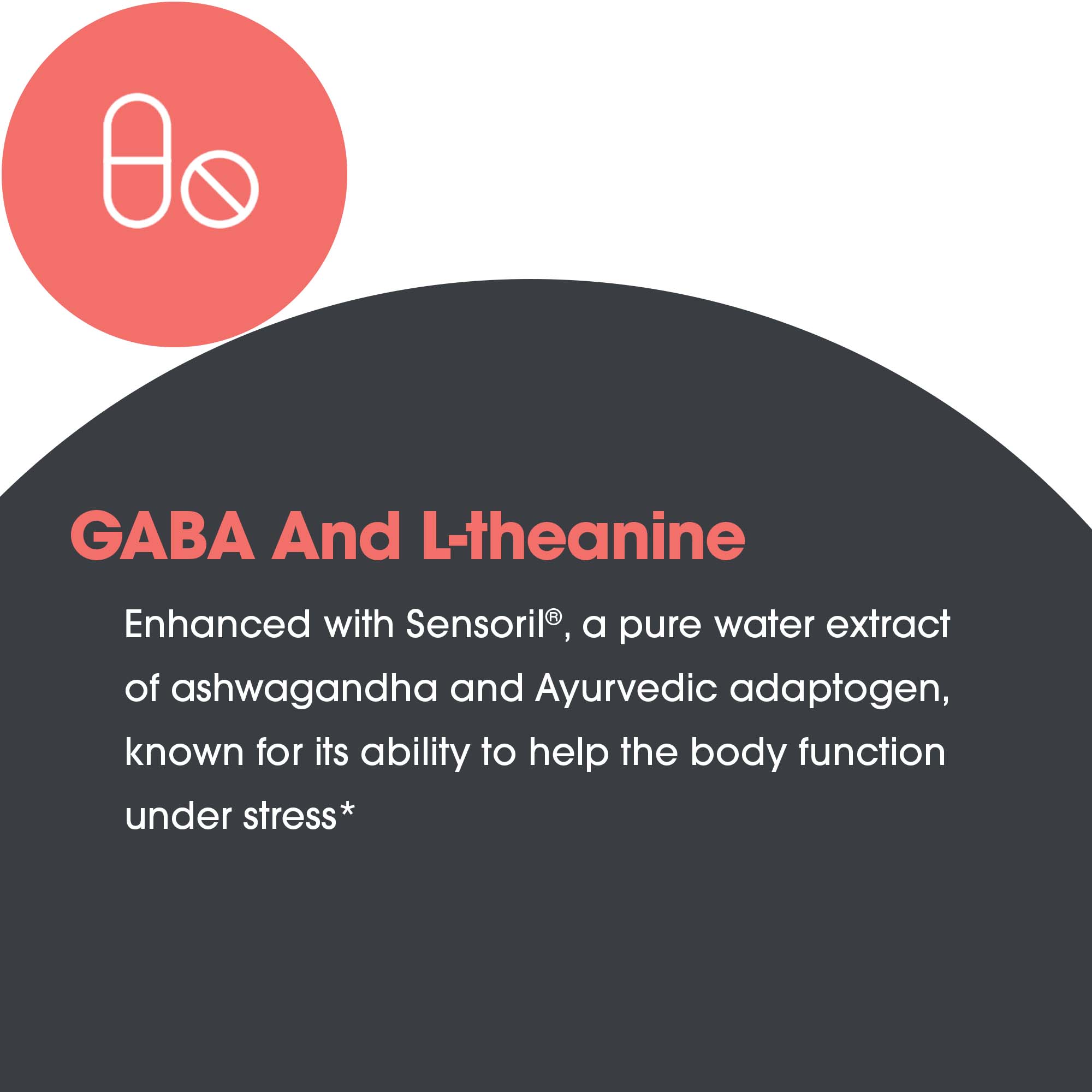 GABA And L-theanine

Enhanced with Sensoril®, a pure water extract of ashwagandha and Ayurvedic adaptogen, known for its ability to help the body function under stress*