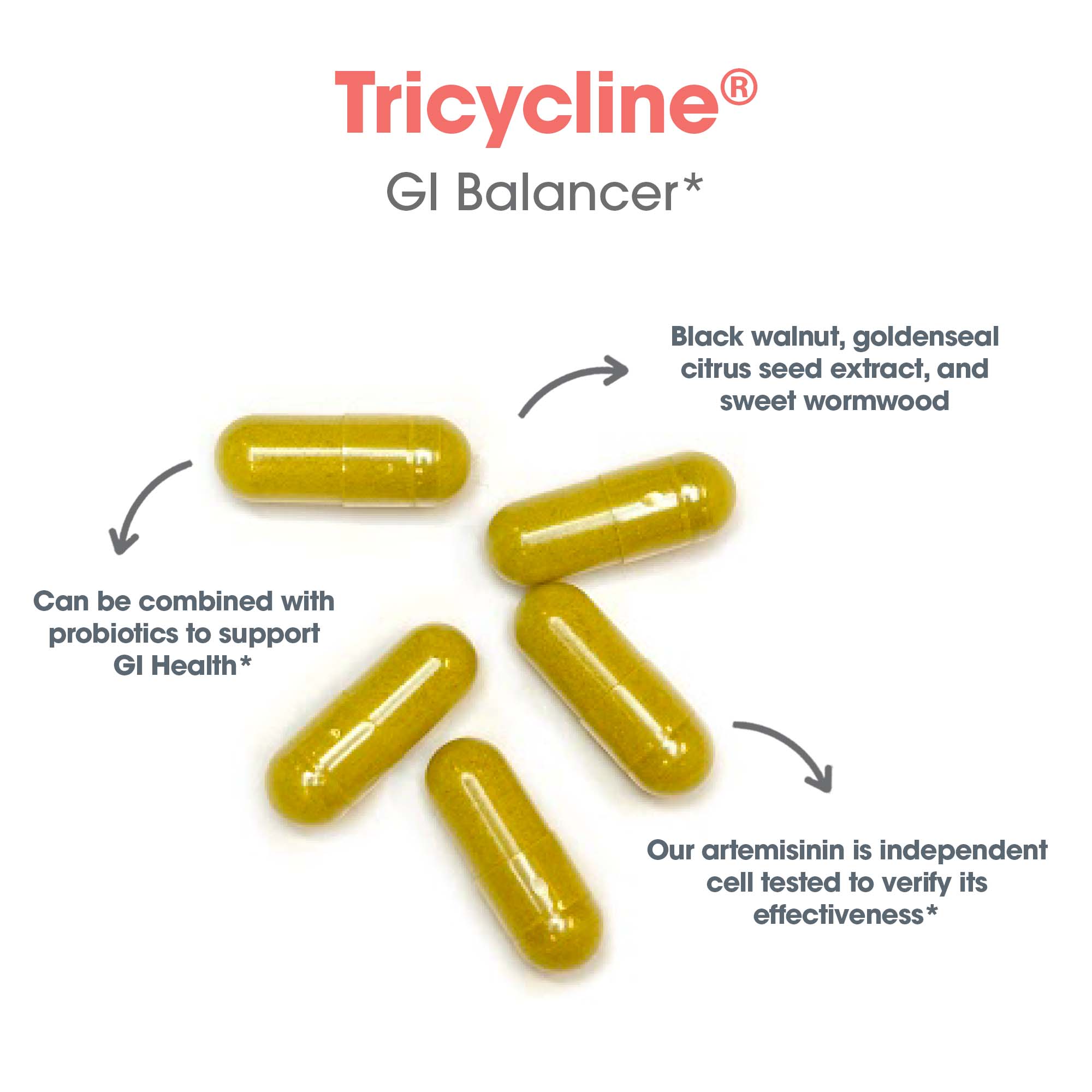 Tricycline®
GI Balancer*

Black walnut, goldenseal citrus seed extract, and sweet wormwood

Can be combined with probiotics to support GI Health*

Our artemisinin is independent cell tested to verify its effectiveness*