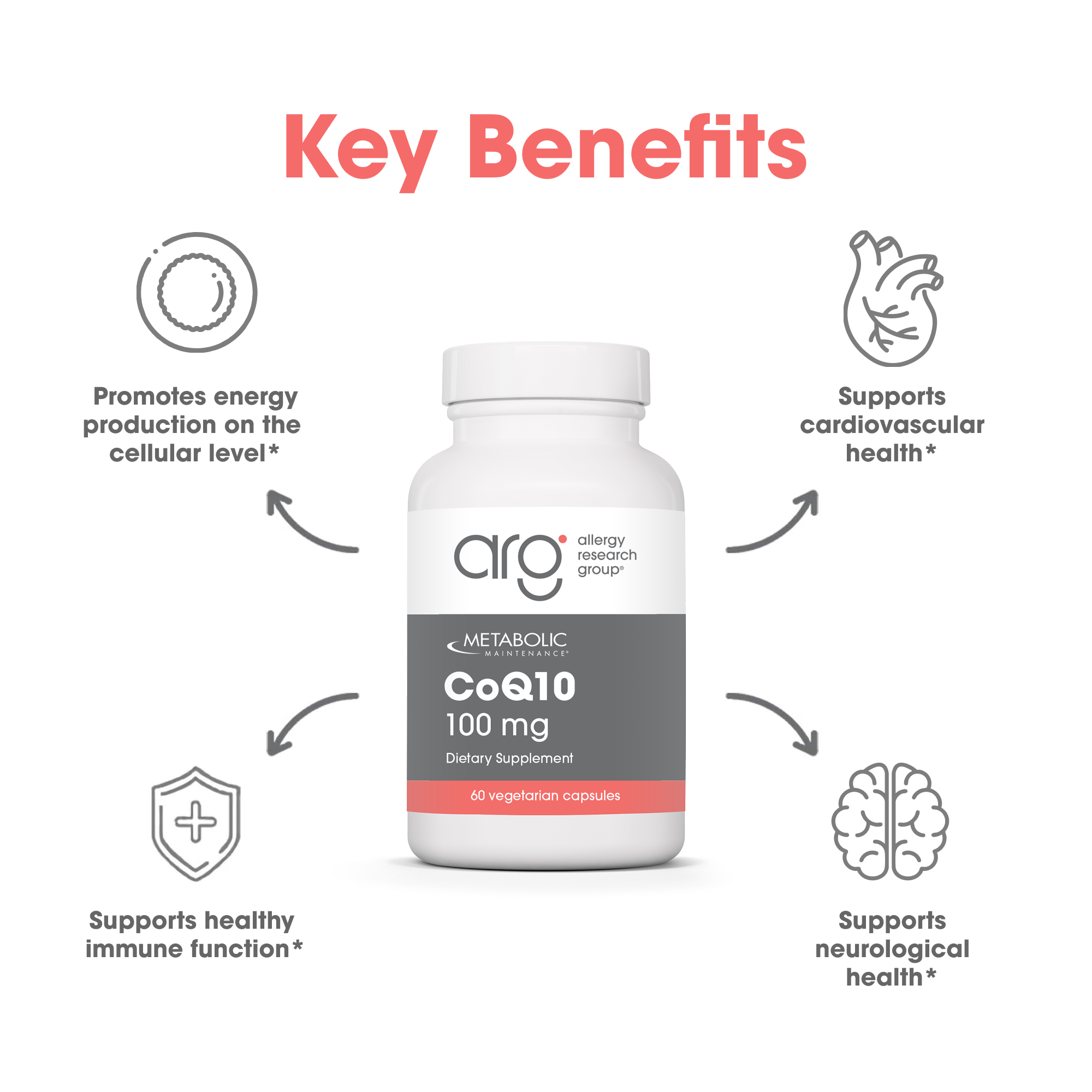 Key Benefits

Promotes energy production on the cellular level*

Supports cardiovascular health*

arg allergy research group®

METABOLIC MAINTENANCE®

CoQ10

100 mg

Dietary Supplement

60 vegetarian capsules

Supports healthy immune function*

Supports neurological health*